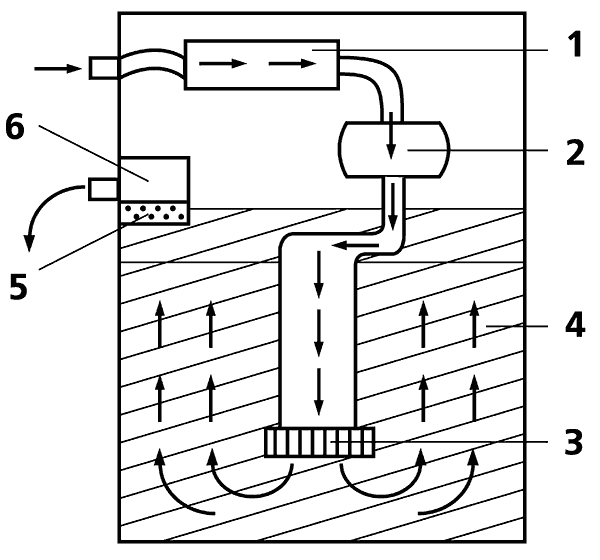 1
6
2
5
4
3