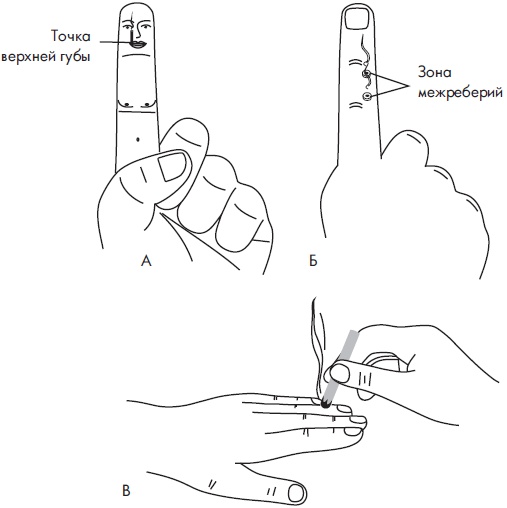 Точка верхней губы

Зона межреберий

А

Б

В