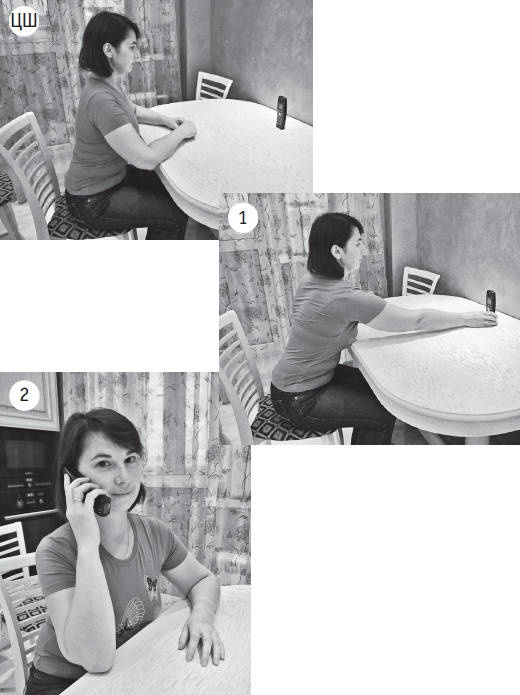 ЦШ

1

2