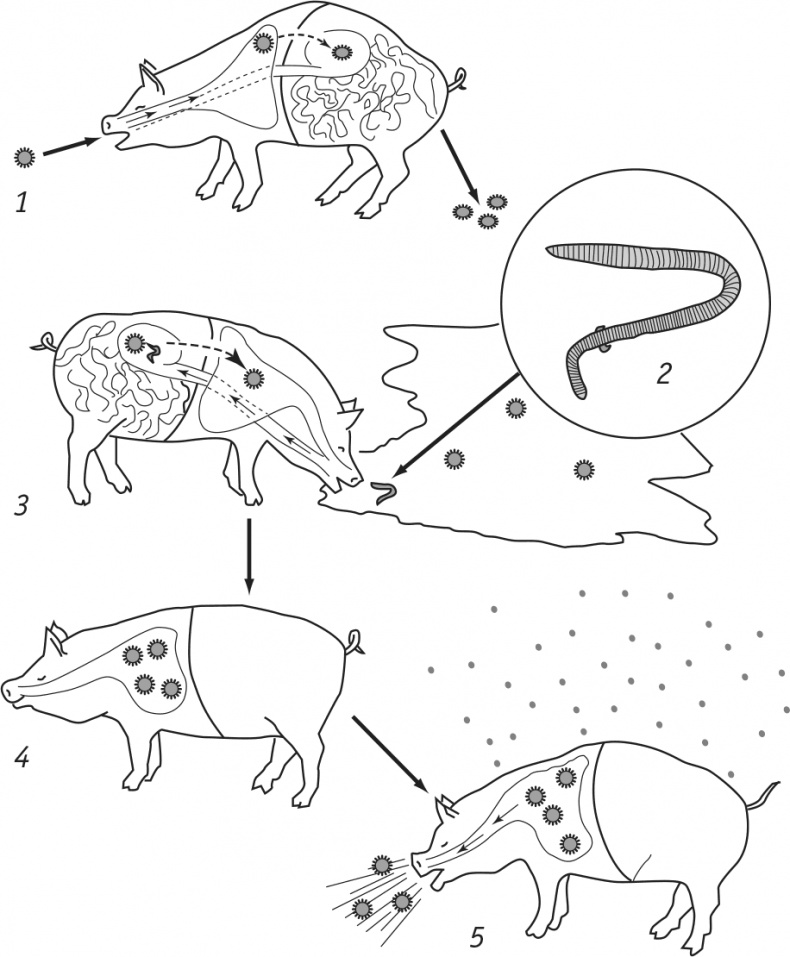 1

2

3

4

5