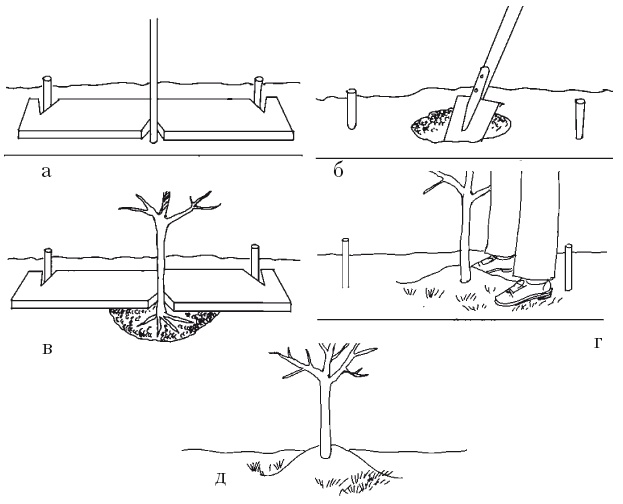 а

б

в

г

д