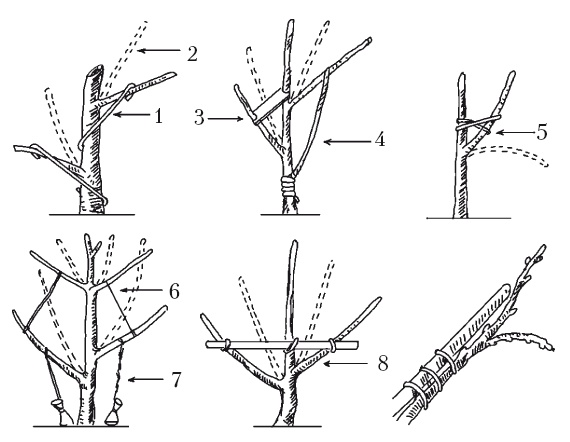 2
1
3
4
5
6
7
8