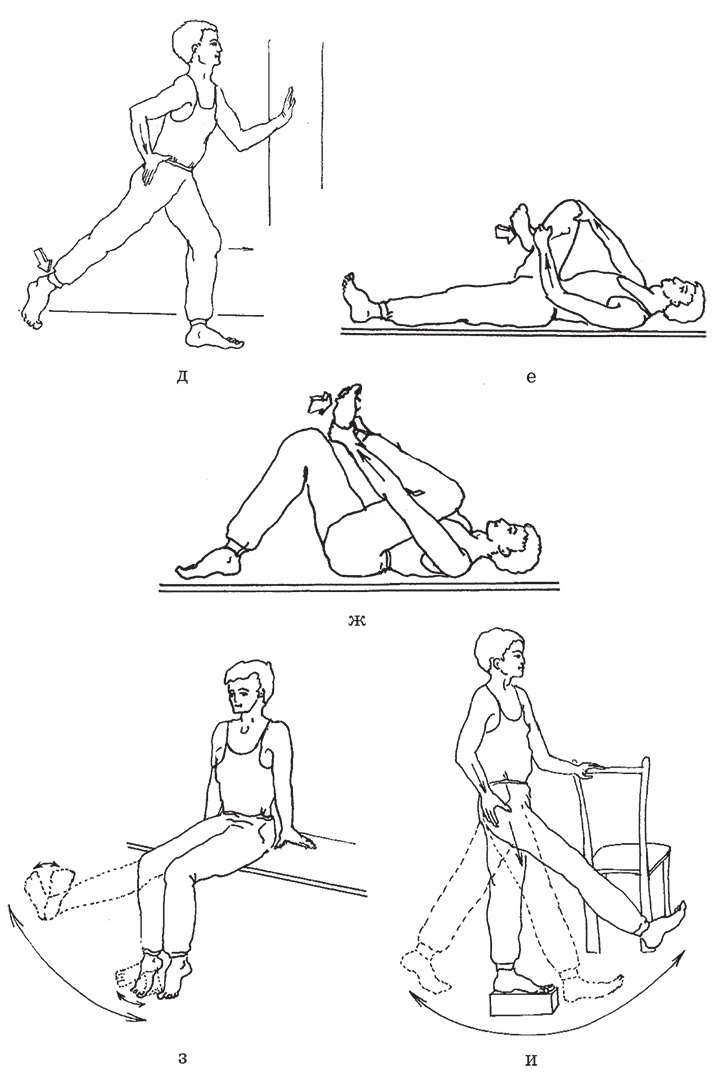 д

е

ж

з

и