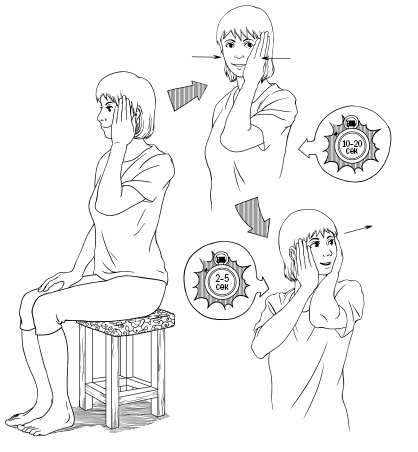 10–20 сек

2–5 сек