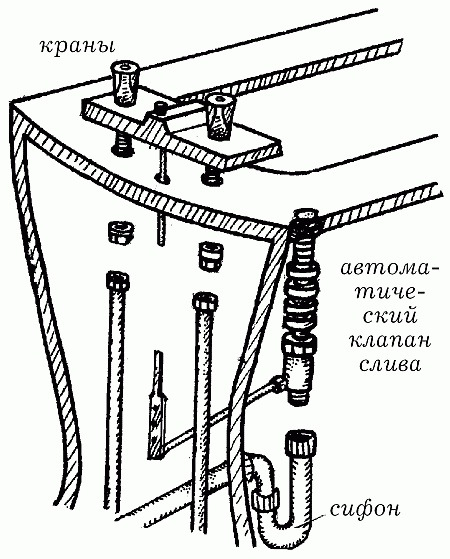 краны

автоматический клапан слива

сифон