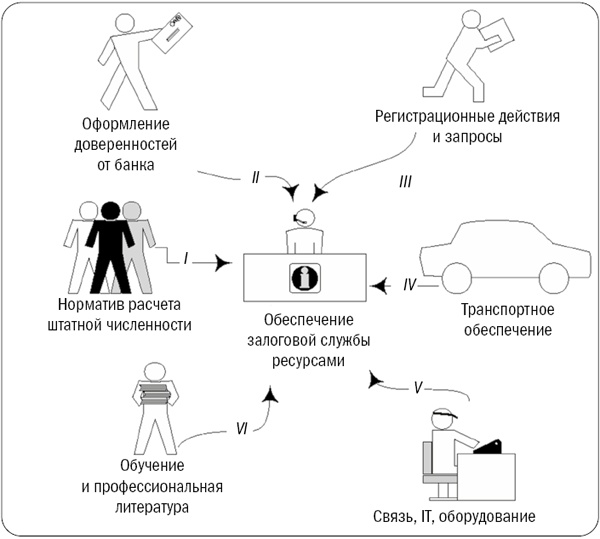 Оформление доверенностей от банка

Регистрационные действия и запросы

II

III

I

Норматив расчета штатной численности

Обеспечение залоговой службы ресурсами

IV

Транспортное обеспечение

V

VI

Обучение и профессиональная литература

Связь, IT, оборудование