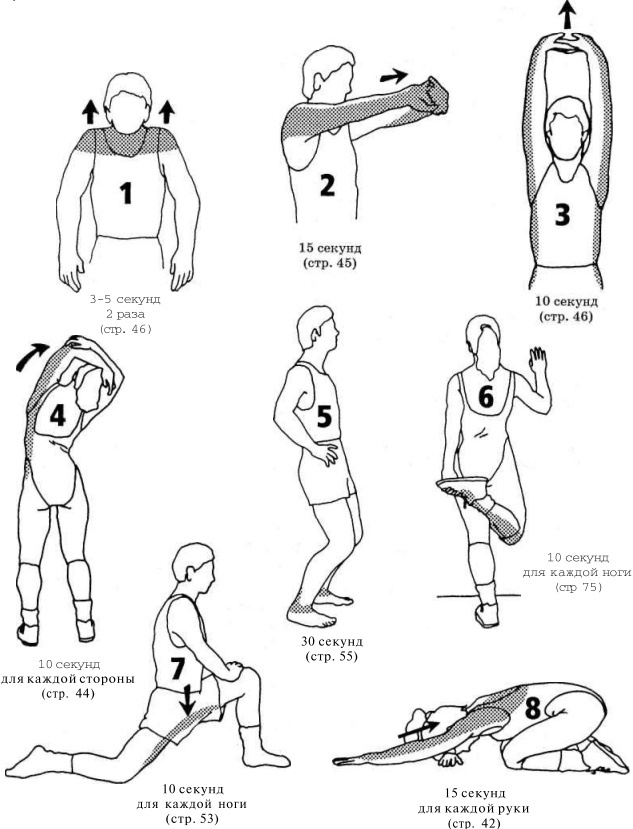 1

3-5 секунд
2 раза
(стр. 46)

2

15 секунд
(стр. 45)

3

10 секунд
(стр. 46)

4

10 секунд
для каждой стороны
(стр. 44)

5

30 секунд
(стр. 55)

6

10 секунд
для каждой ноги
(стр 75)

7

10 секунд
для каждой ноги
(стр. 53)

8

15 секунд
для каждой руки
(стр. 42)