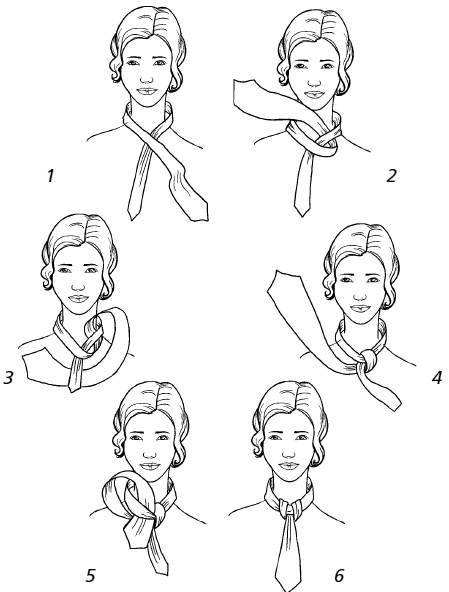 1
2
3
4
5
6