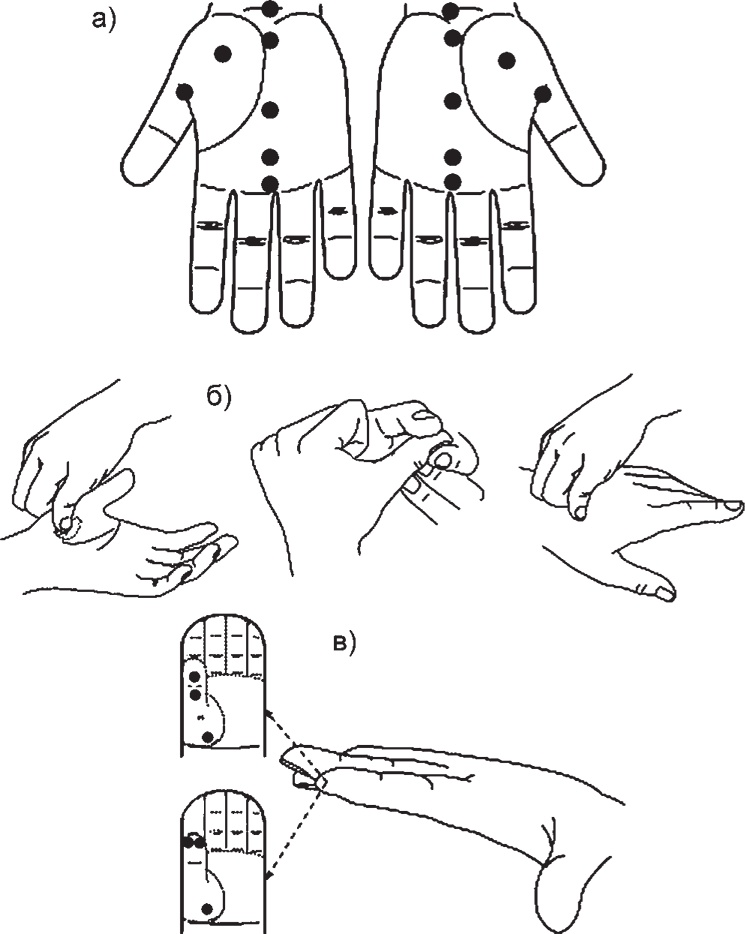 а)

б)

в)