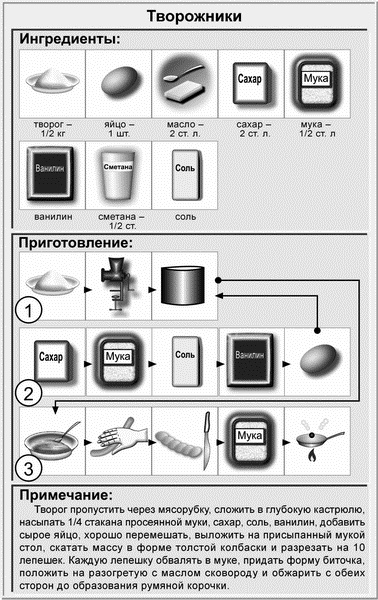 Творожники

Ингредиенты:

Сахар

Мука

творог – 1/2 кг

яйцо – 1 шт.

масло – 2 ст. л.

сахар – 2 ст. л.

мука – 1/2 ст. л

Ванилин

Сметана

Соль

ванилин

сметана – 1/2 ст.

соль

Приготовление:

1

Сахар

Мука

Соль

Ванилин

2

Мука

3

Примечание:

Творог пропустить через мясорубку, сложить в глубокую кастрюлю, насыпать 1/4 стакана просеянной муки, сахар, соль, ванилин, добавить сырое яйцо, хорошо перемешать, выложить на присыпанный мукой стол, скатать массу в форме толстой колбаски и разрезать на 10 лепешек. Каждую лепешку обвалять в муке, придать форму биточка, положить на разогретую с маслом сковороду и обжарить с обеих сторон до образования румяной корочки.