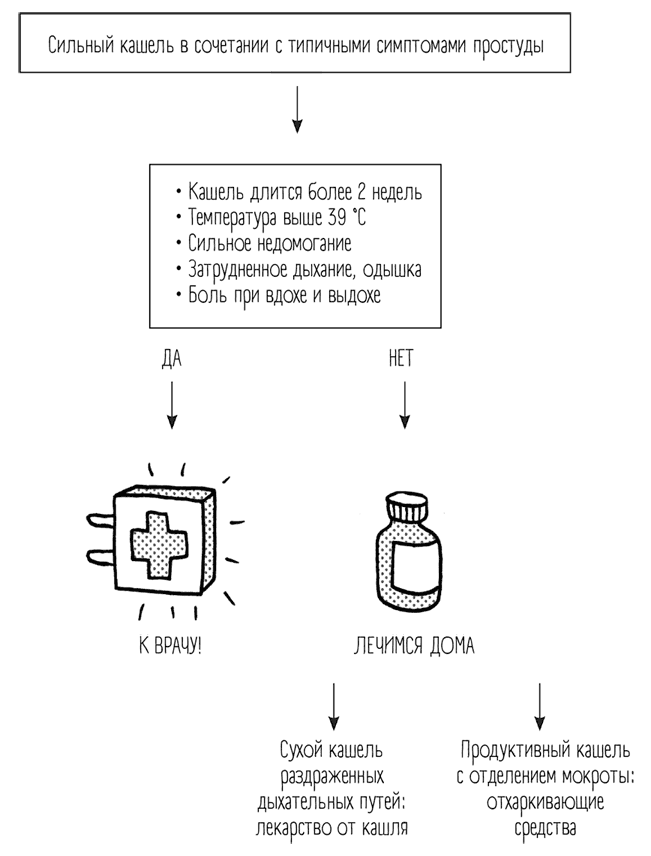 Сильный кашель в сочетании с типичными симптомами простуды

• Кашель длится более 2 недель
• Температура выше 39 °C
• Сильное недомогание
• Затрудненное дыхание, одышка
• Боль при вдохе и выдохе

ДА

НЕТ

К ВРАЧУ!

ЛЕЧИМСЯ ДОМА

Сухой кашель раздраженных дыхательных путей: лекарство от кашля

Продуктивный кашель с отделением мокроты: отхаркивающие средства