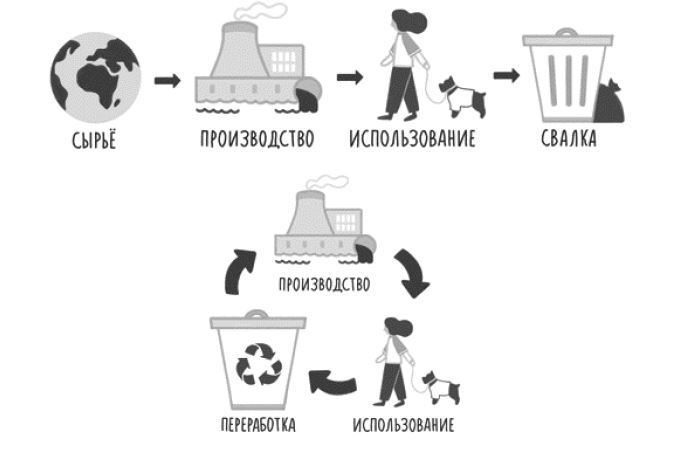 СЫРЬЁ
ПРОИЗВОДСТВО
ИСПОЛЬЗОВАНИЕ
СВАЛКА

ПРОИЗВОДСТВО
ПЕРЕРАБОТКА
ИСПОЛЬЗОВАНИЕ